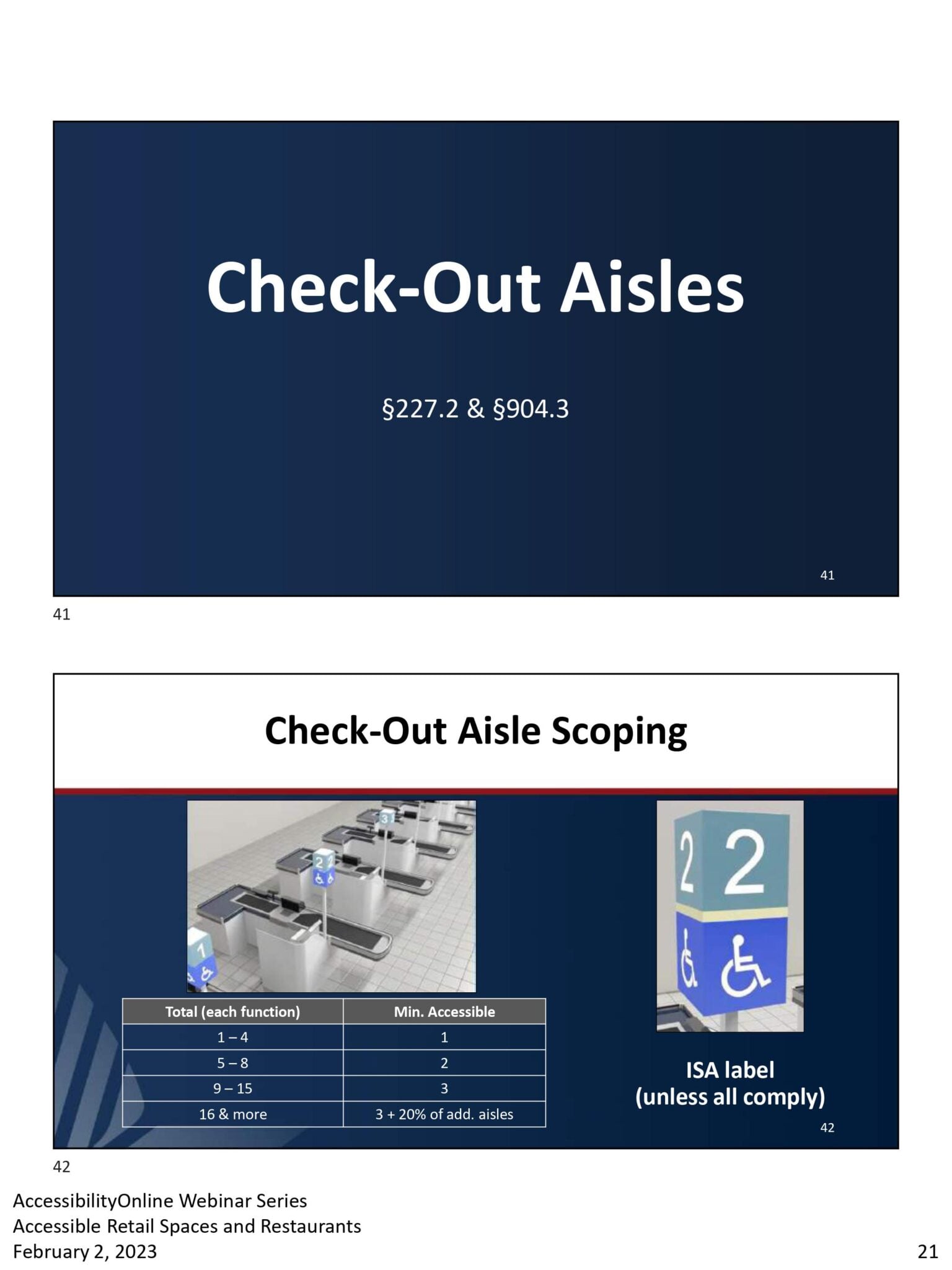 Check-Out Aisles

§227.2 & §904.3

41

41

Check-Out Aisle Scoping

3

2 2

1

| Total (each function) | Min. Accessible |
|---|---|
| 1 – 4 | 1 |
| 5 – 8 | 2 |
| 9 – 15 | 3 |
| 16 & more | 3 + 20% of add. aisles |

2 2

ISA label
(unless all comply)

42

42

AccessibilityOnline Webinar Series
Accessible Retail Spaces and Restaurants
February 2, 2023

21